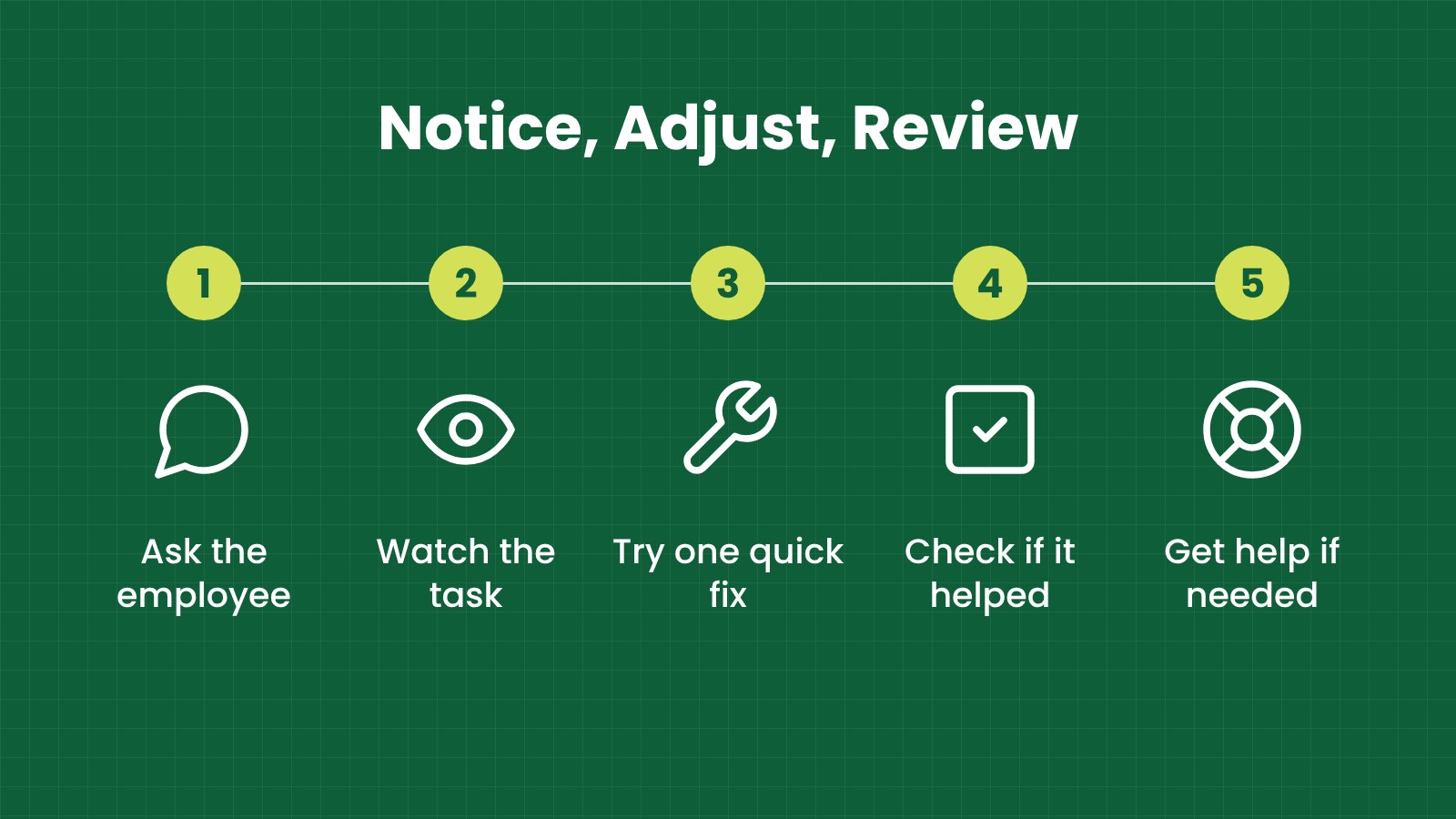 Notice, Adjust, Review

1

Ask the employee

2

Watch the task

3

Try one quick fix

4

Check if it helped

5

Get help if needed