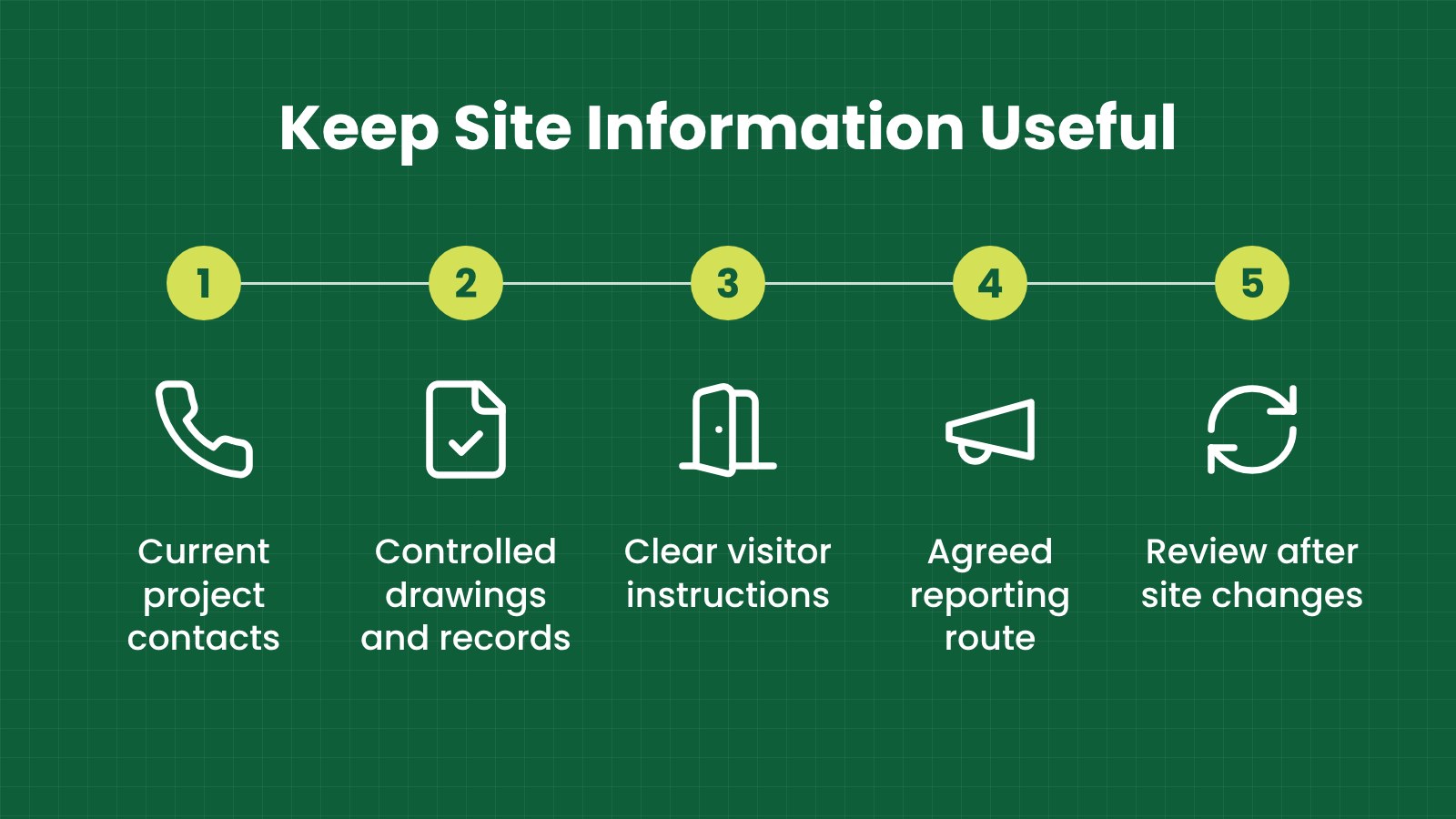 Keep Site Information Useful

1

Current project contacts

2

Controlled drawings and records

3

Clear visitor instructions

4

Agreed reporting route

5

Review after site changes